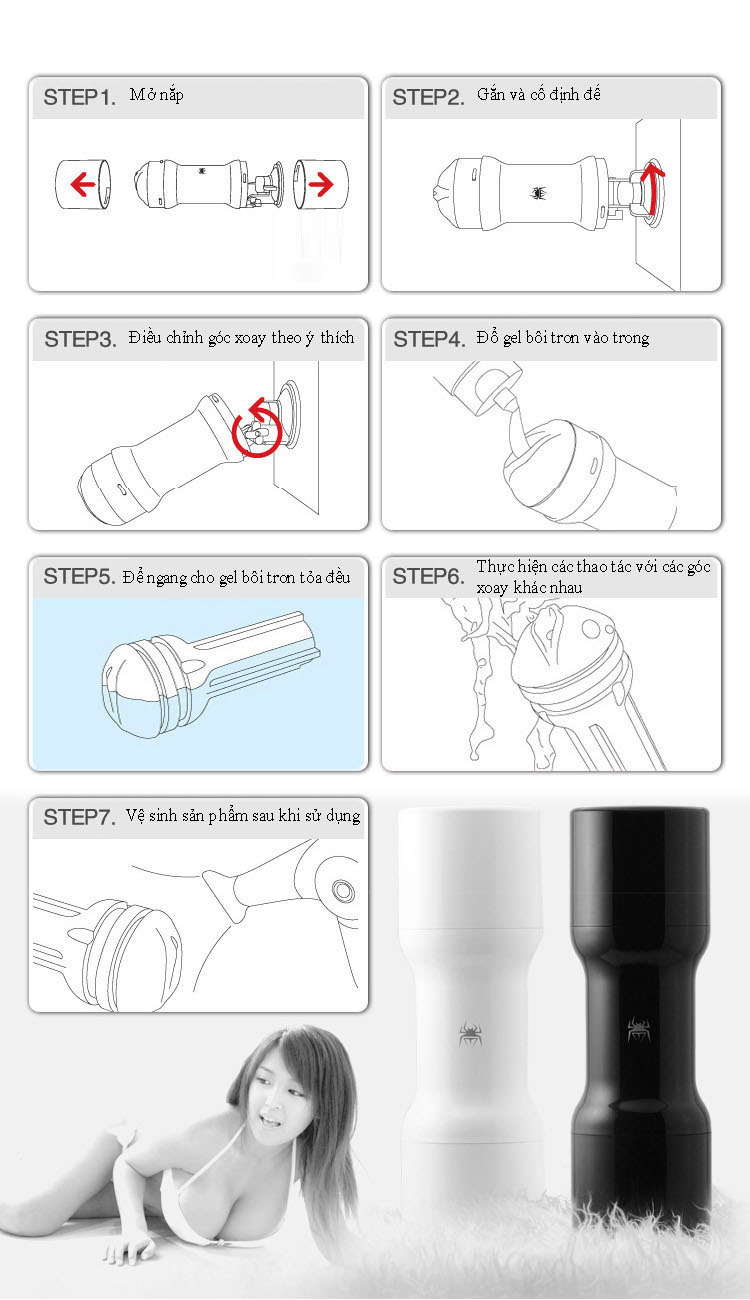 STEP1. Mở nắp

STEP2. Gắn và cố định đế

STEP3. Điều chỉnh góc xoay theo ý thích

STEP4. Đổ gel bôi trơn vào trong

STEP5. Để ngang cho gel bôi trơn tỏa đều

STEP6. Thực hiện các thao tác với các góc xoay khác nhau

STEP7. Vệ sinh sản phẩm sau khi sử dụng