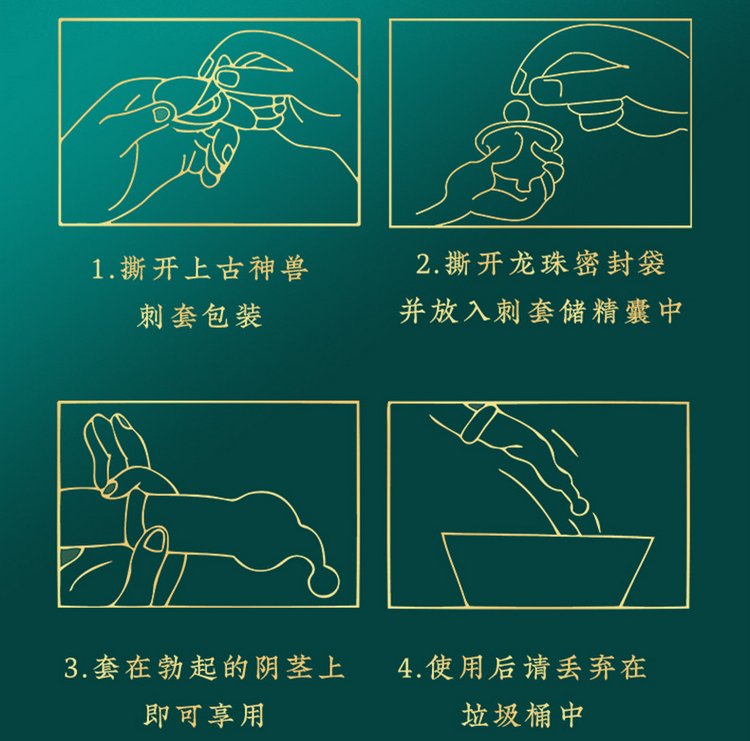 1.撕开上古神兽
刺套包装

2.撕开龙珠密封袋
并放入刺套储精囊中

3.套在勃起的阴茎上
即可享用

4.使用后请丢弃在
垃圾桶中