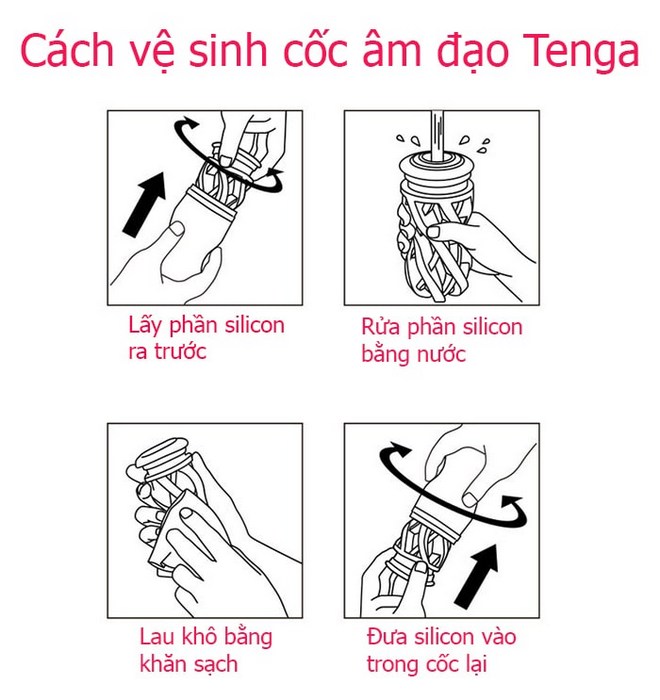 Cách vệ sinh cốc âm đạo Tenga

Lấy phần silicon ra trước

Rửa phần silicon bằng nước

Lau khô bằng khăn sạch

Đưa silicon vào trong cốc lại