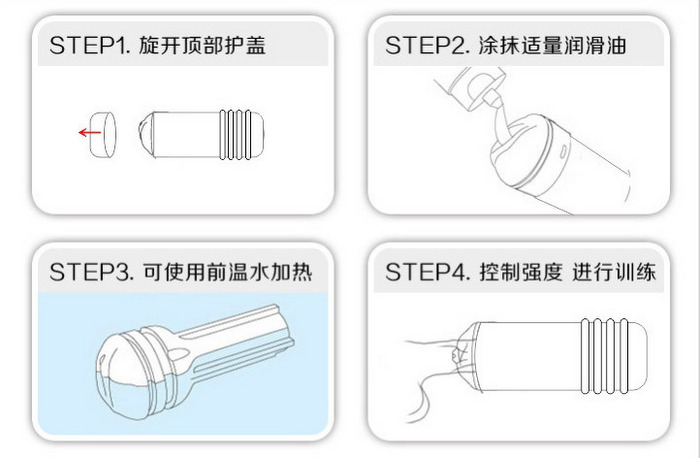 STEP1. 旋开顶部护盖

STEP2. 涂抹适量润滑油

STEP3. 可使用前温水加热

STEP4. 控制强度 进行训练