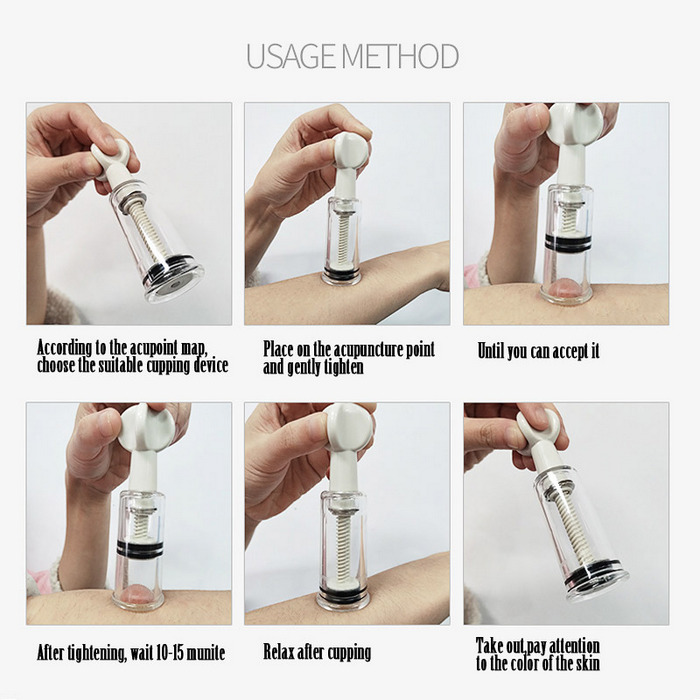 USAGE METHOD

According to the acupoint map, choose the suitable cupping device

Place on the acupuncture point and gently tighten

Until you can accept it

After tightening, wait 10-15 munite

Relax after cupping

Take out,pay attention to the color of the skin